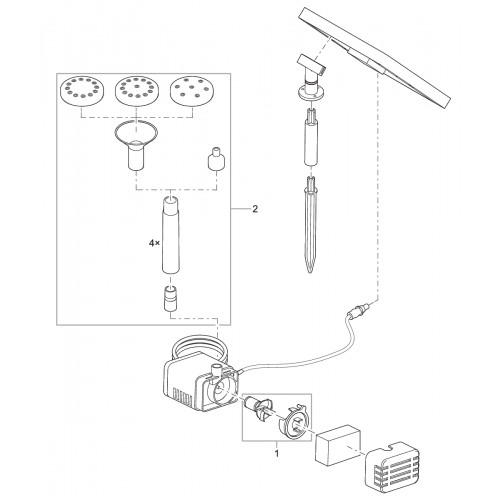 2

4×

1