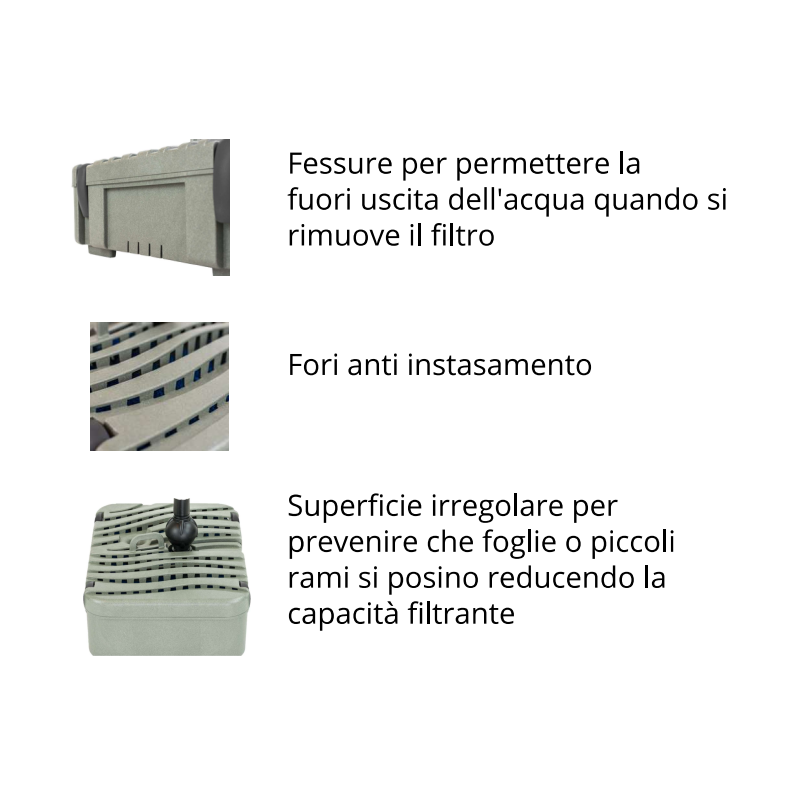 Fessure per permettere la fuori uscita dell'acqua quando si rimuove il filtro

Fori anti instasamento

Superficie irregolare per prevenire che foglie o piccoli rami si posino reducendo la capacità filtrante