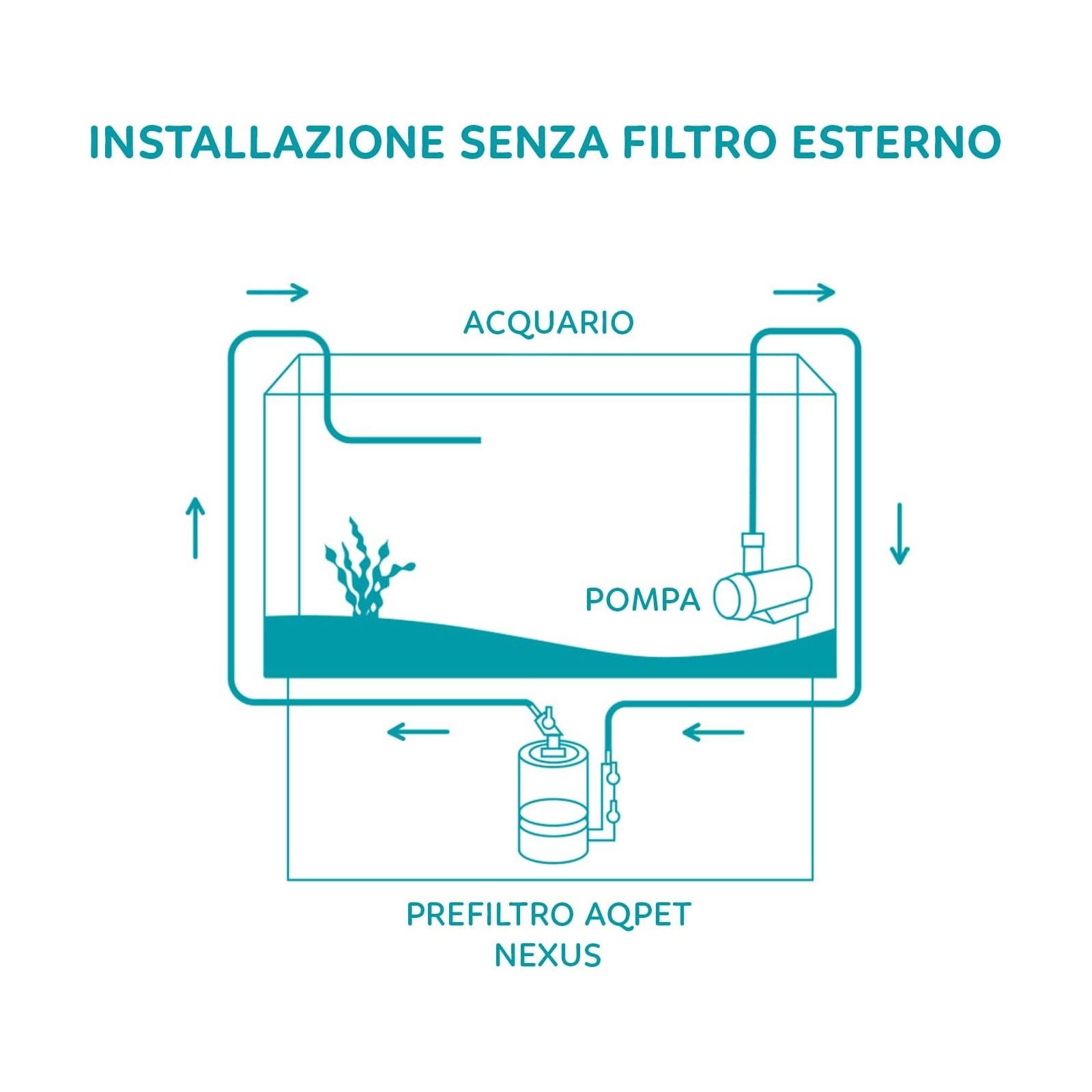 INSTALLAZIONE SENZA FILTRO ESTERNO

ACQUARIO

POMPA

PREFILTRO AQPET
NEXUS