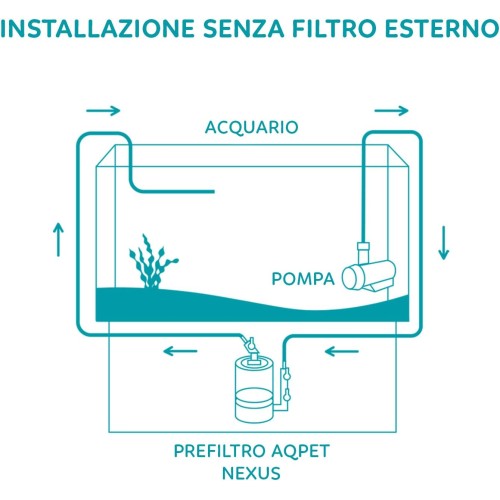 INSTALLAZIONE SENZA FILTRO ESTERNO

ACQUARIO

POMPA

PREFILTRO AQPET
NEXUS