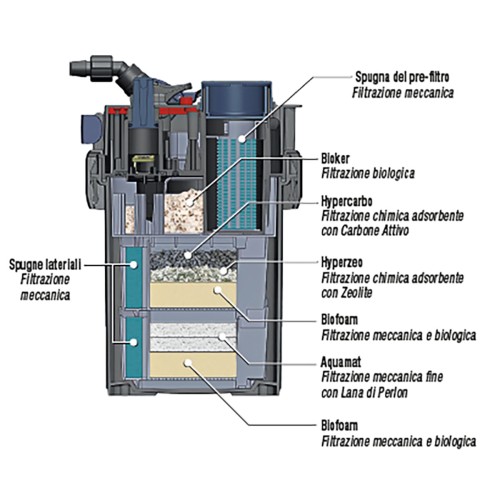 Spugna del pre-filtro
Filtrazione meccanica

Bioker
Filtrazione biologica

Hypercarbo
Filtrazione chimica adsorbente con Carbone Attivo

Spugne laterali
Filtrazione meccanica

Hyperzeo
Filtrazione chimica adsorbente con Zeolite

Biofoam
Filtrazione meccanica e biologica

Aquamat
Filtrazione meccanica fine con Lana di Perlon

Biofoam
Filtrazione meccanica e biologica