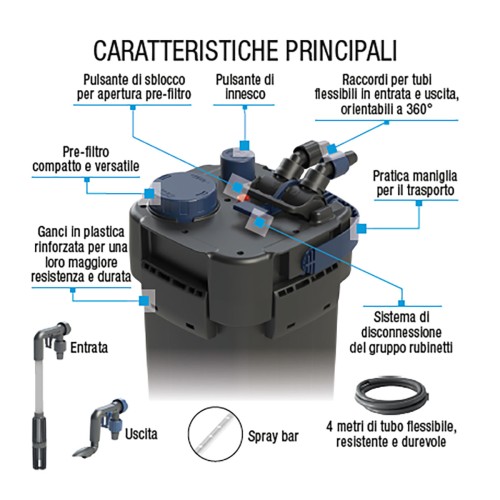 CARATTERISTICHE PRINCIPALI

Pulsante di sblocco per apertura pre-filtro

Pulsante di innesco

Raccordi per tubi flessibili in entrata e uscita, orientabili a 360°

Pre-filtro compatto e versatile

Pratica maniglia per il trasporto

Ganci in plastica rinforzata per una loro maggiore resistenza e durata

Sistema di disconnessione del gruppo rubinetti

Entrata

Uscita

Spray bar

4 metri di tubo flessibile, resistente e durevole