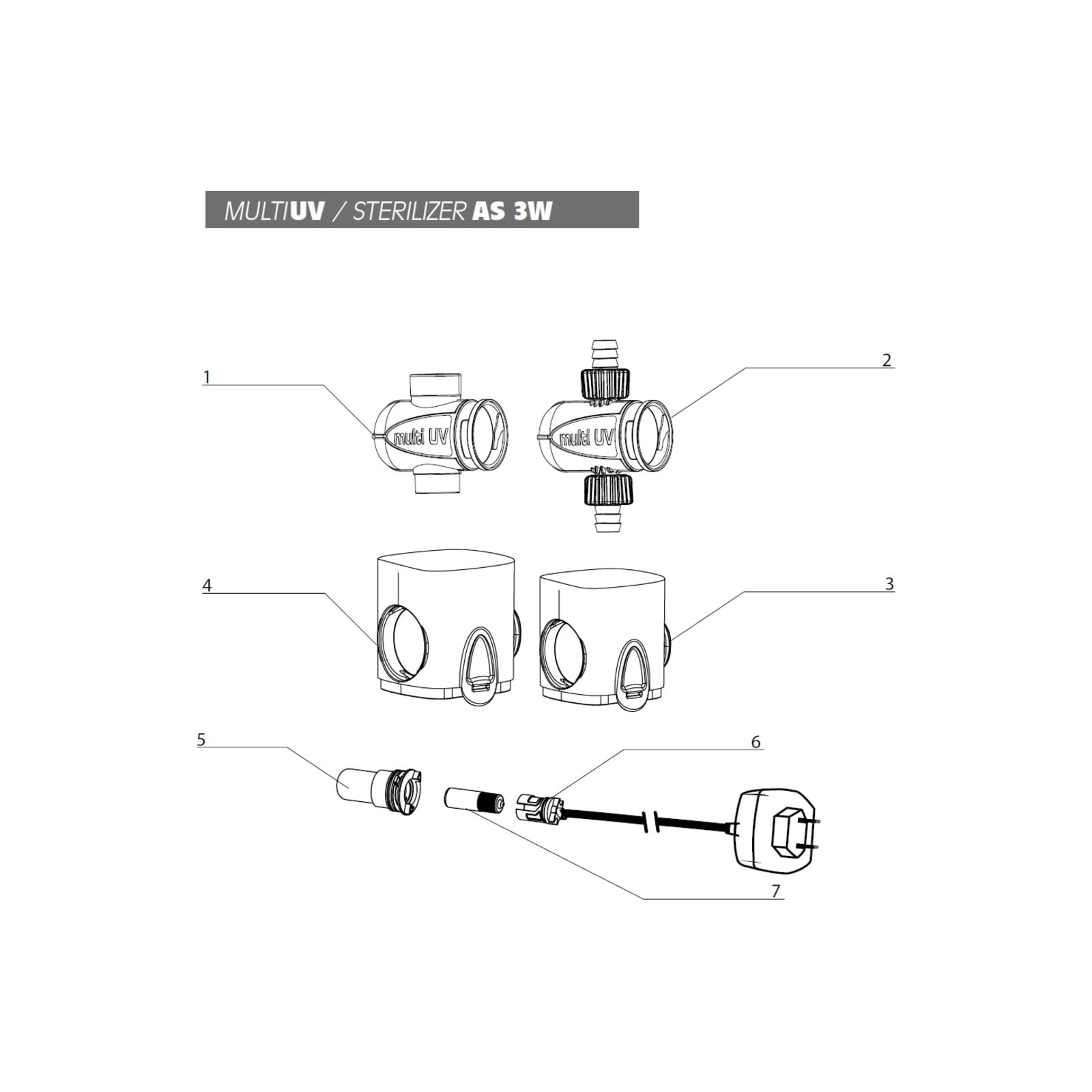 MULTIUV / STERILIZER AS 3W

1

multi UV

multi UV

2

4

3

5

6

7