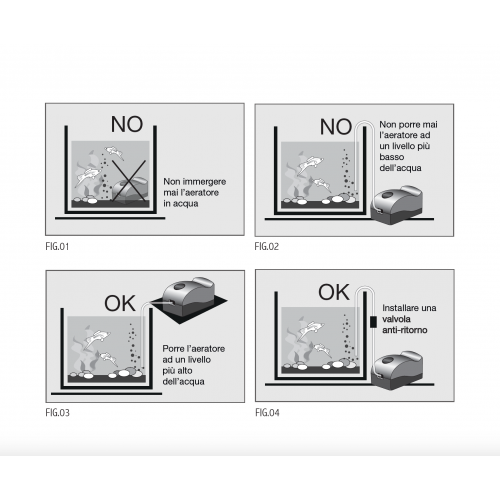 NO

Non immergere mai l'aeratore in acqua

FIG.01

NO

Non porre mai l'aeratore ad un livello più basso dell'acqua

FIG.02

OK

Porre l'aeratore ad un livello più alto dell'acqua

FIG.03

OK

Installare una valvola anti-ritorno

FIG.04