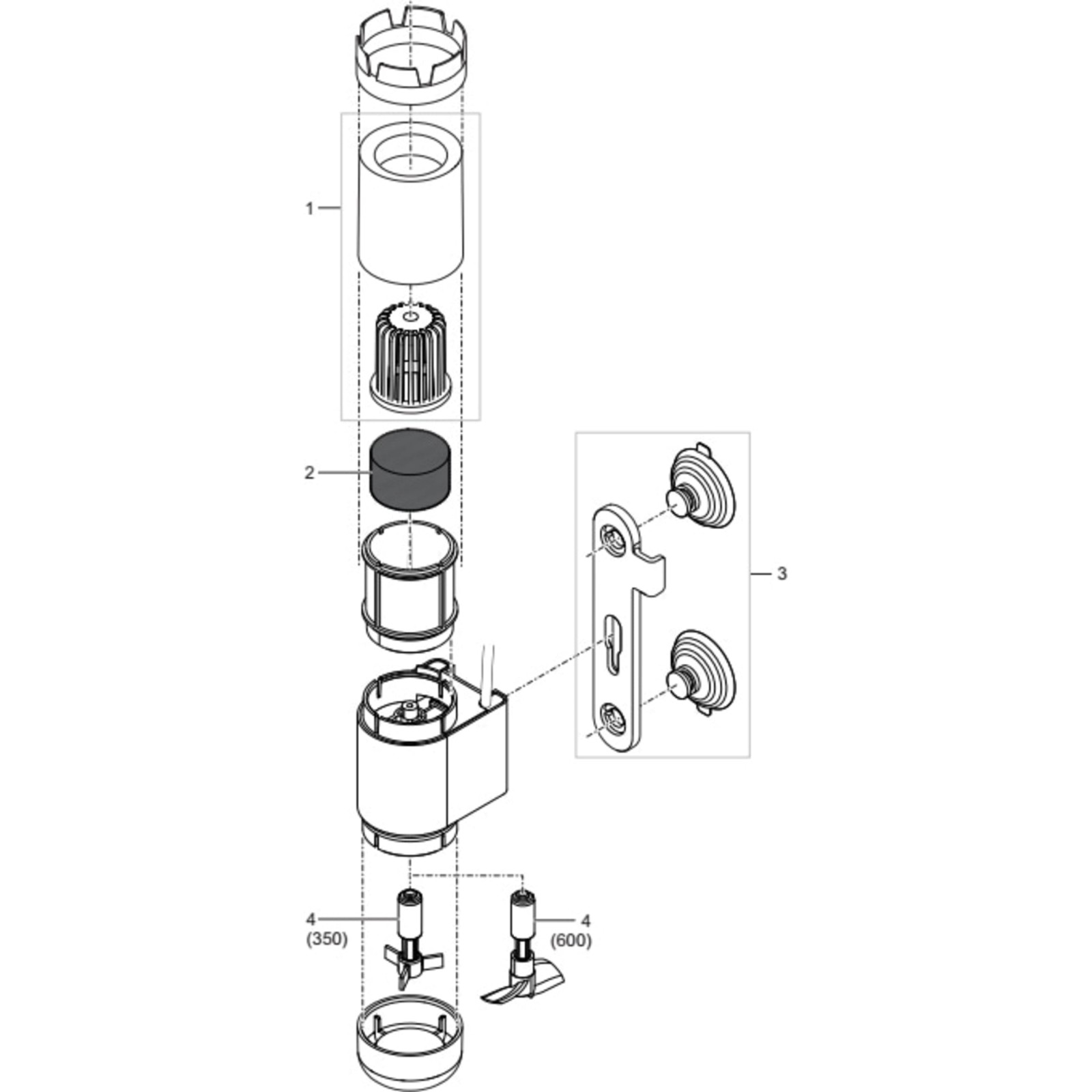 1

2

3

4
(350)

4
(600)