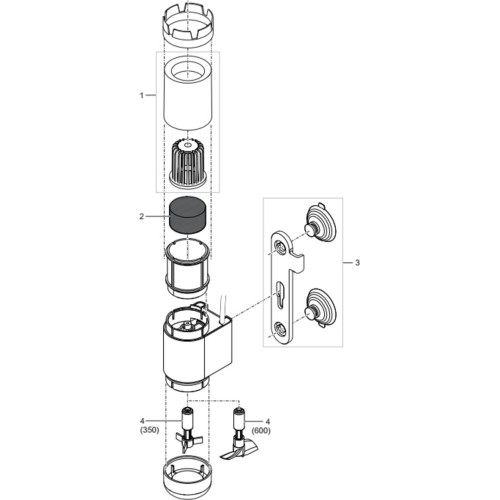 1

2

3

4
(350)

4
(600)