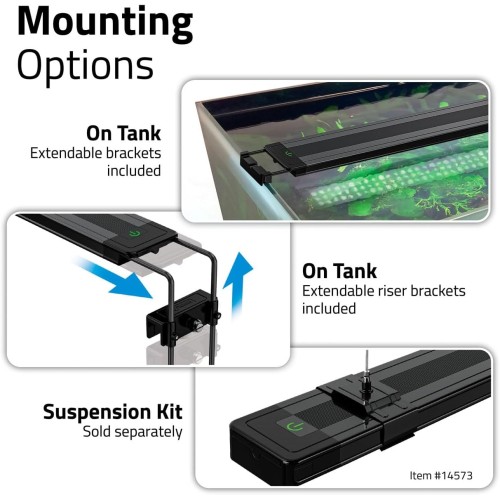 Mounting
Options

On Tank
Extendable brackets included

On Tank
Extendable riser brackets included

Suspension Kit
Sold separately

Item #14573