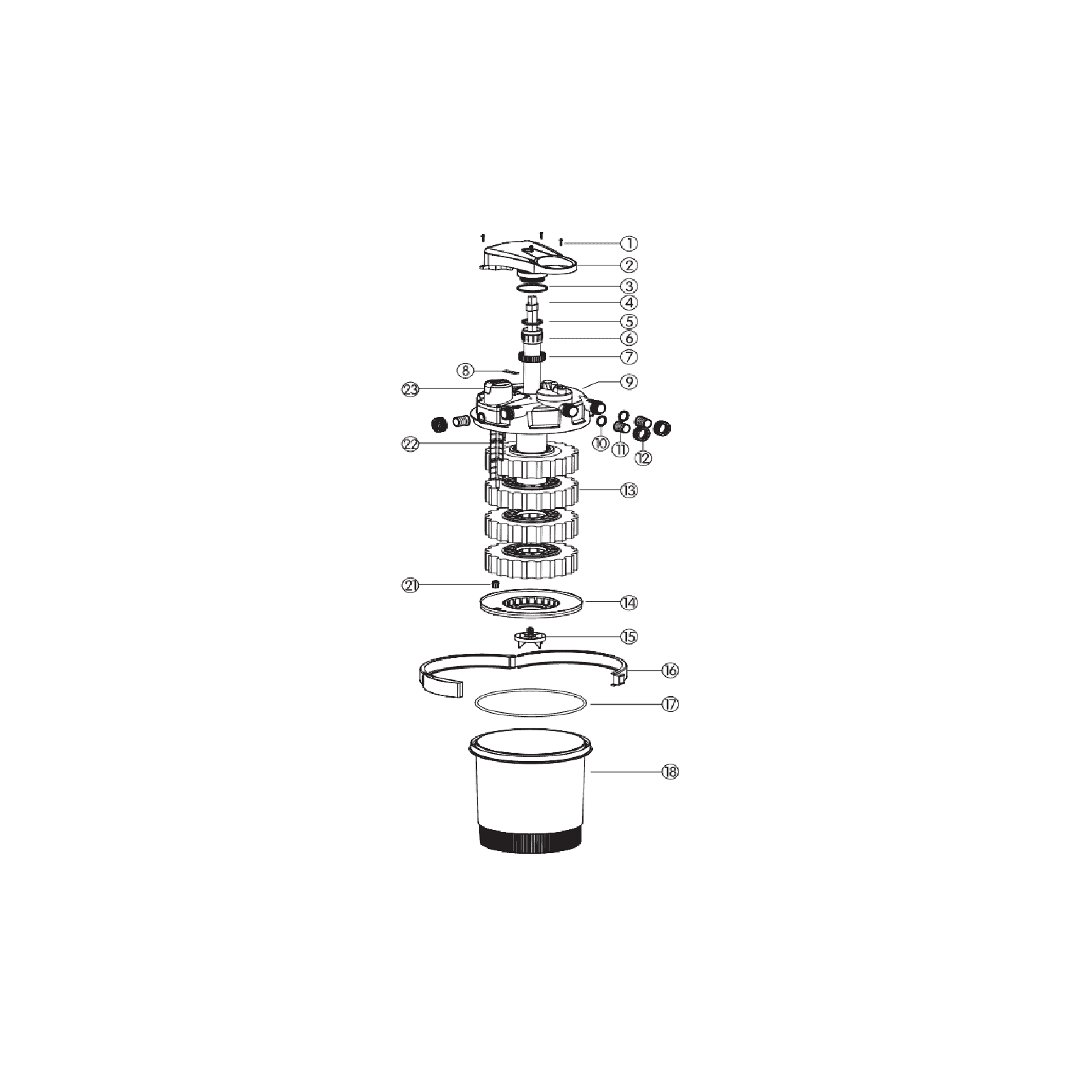 1
2
3
4
5
6
7
8
9
23
10
11
12
22
13
21
14
15
16
17
18