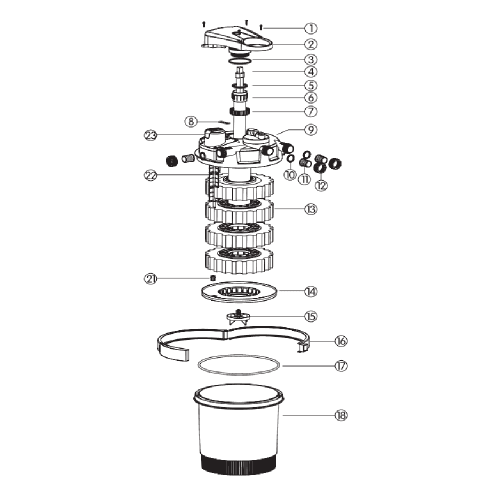 1
2
3
4
5
6
7
8
9
23
10
11
12
22
13
21
14
15
16
17
18