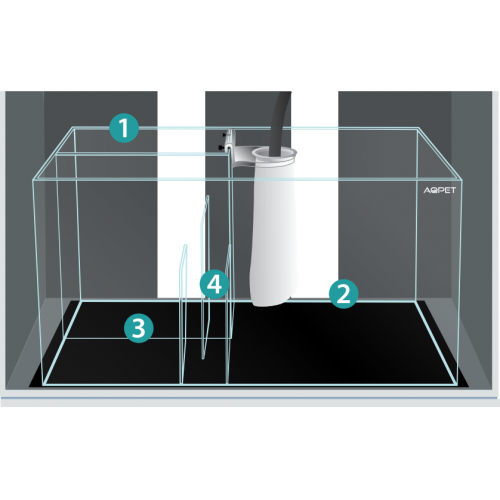 1

AQPET

4

2

3