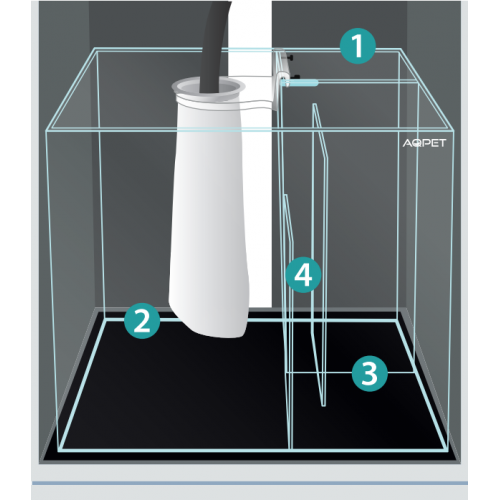 1
AQPET
4
2
3