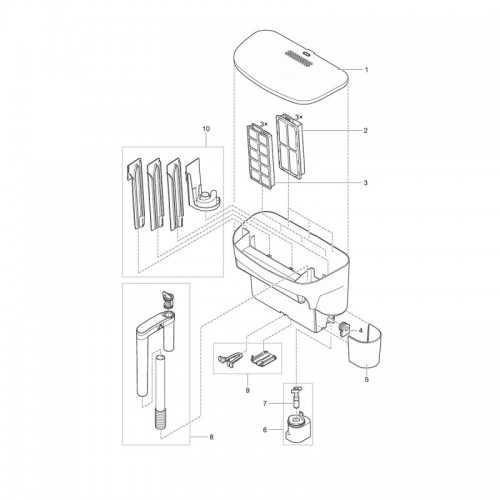 1
3×
3×
2
10
3
4
5
9
7
6
8