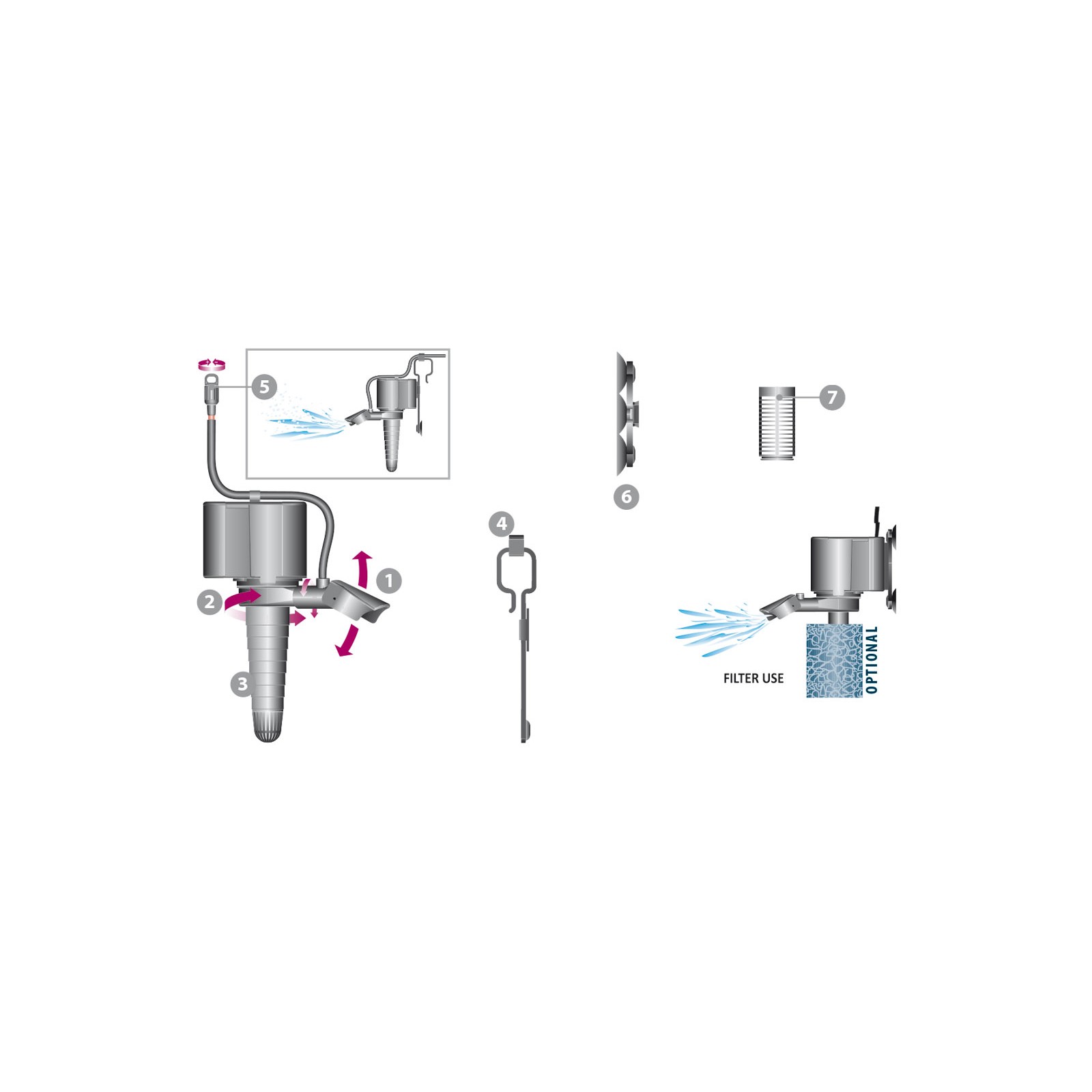 5

1

2

3

4

6

7

FILTER USE

OPTIONAL